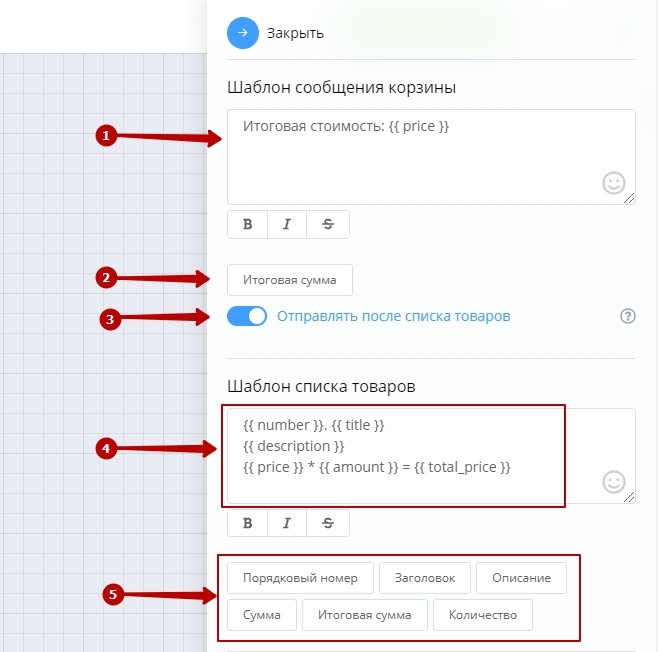 Закрыть

Шаблон сообщения корзины

1

Итоговая стоимость: {{ price }}

B I S

2

Итоговая сумма

3

Отправлять после списка товаров

?

Шаблон списка товаров

4

{{ number }}. {{ title }}
{{ description }}
{{ price }} * {{ amount }} = {{ total_price }}

B I S

5

Порядковый номер Заголовок Описание
Сумма Итоговая сумма Количество